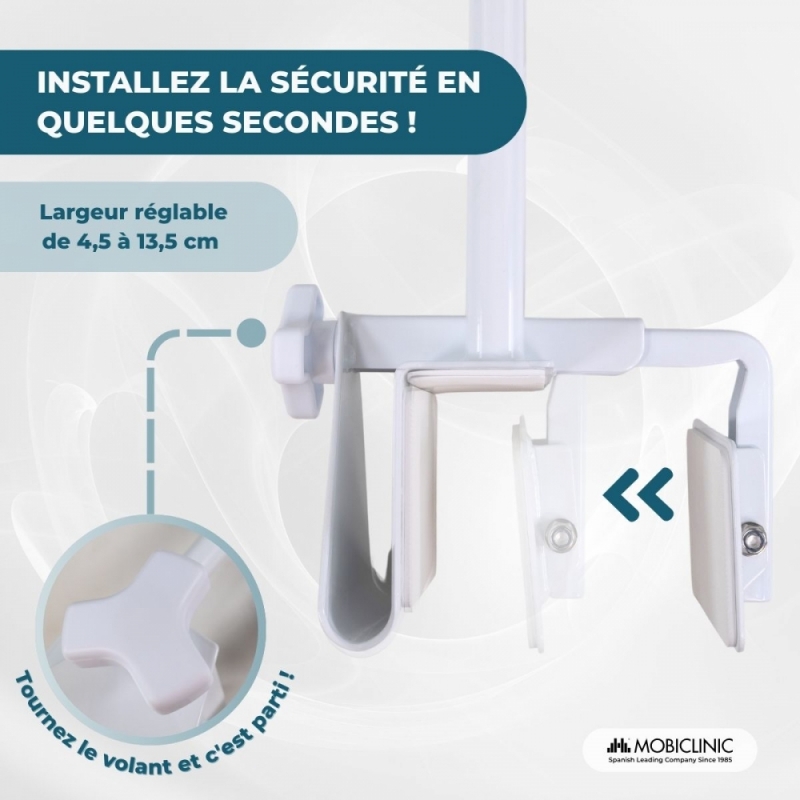 INSTALLEZ LA SÉCURITÉ EN QUELQUES SECONDES !

Largeur réglable de 4,5 à 13,5 cm

Tournez le volant et c'est parti !

MOBICLINIC
Spanish Leading Company Since 1985