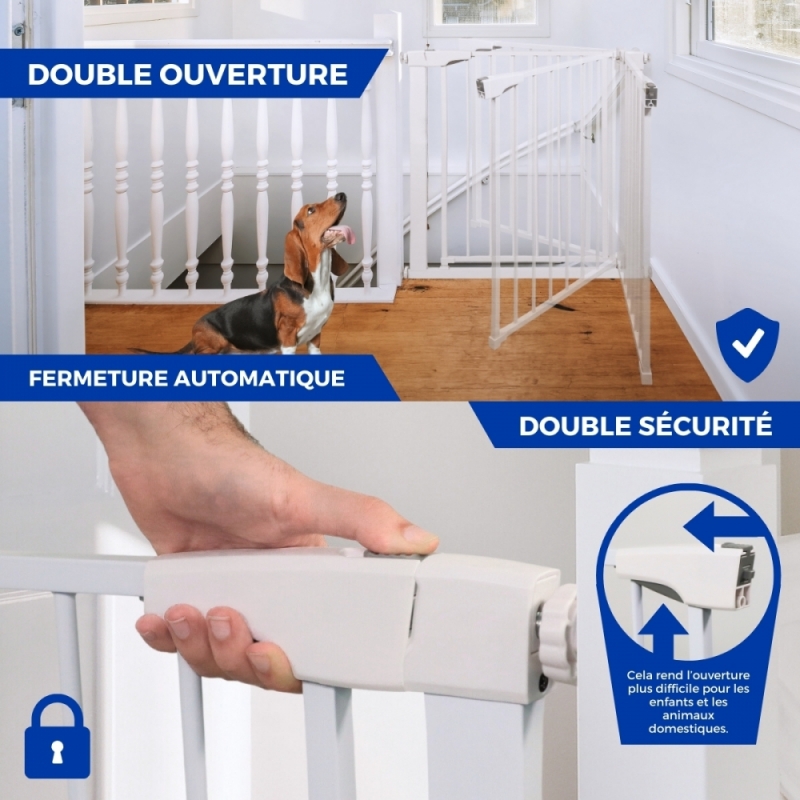 DOUBLE OUVERTURE

FERMETURE AUTOMATIQUE

DOUBLE SÉCURITÉ

Cela rend l'ouverture plus difficile pour les enfants et les animaux domestiques.