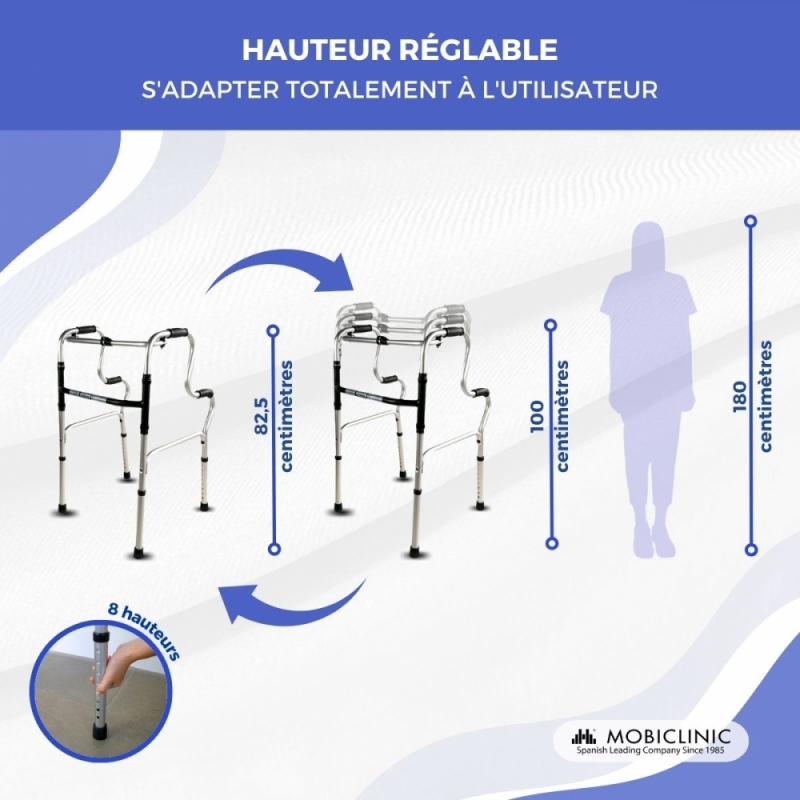 HAUTEUR RÉGLABLE
S'ADAPTER TOTALEMENT À L'UTILISATEUR

82,5 centimètres

100 centimètres

180 centimètres

8 hauteurs

MOBICLINIC
Spanish Leading Company Since 1985