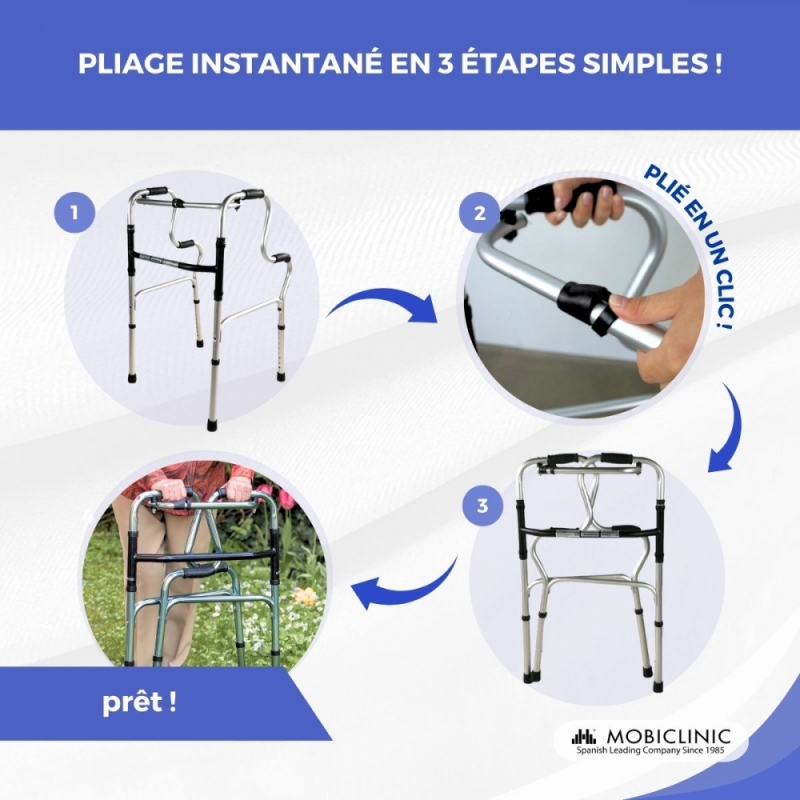 PLIAGE INSTANTANÉ EN 3 ÉTAPES SIMPLES !

1

2

PLIÉ EN UN CLIC !

3

prêt !

MOBICLINIC
Spanish Leading Company Since 1985