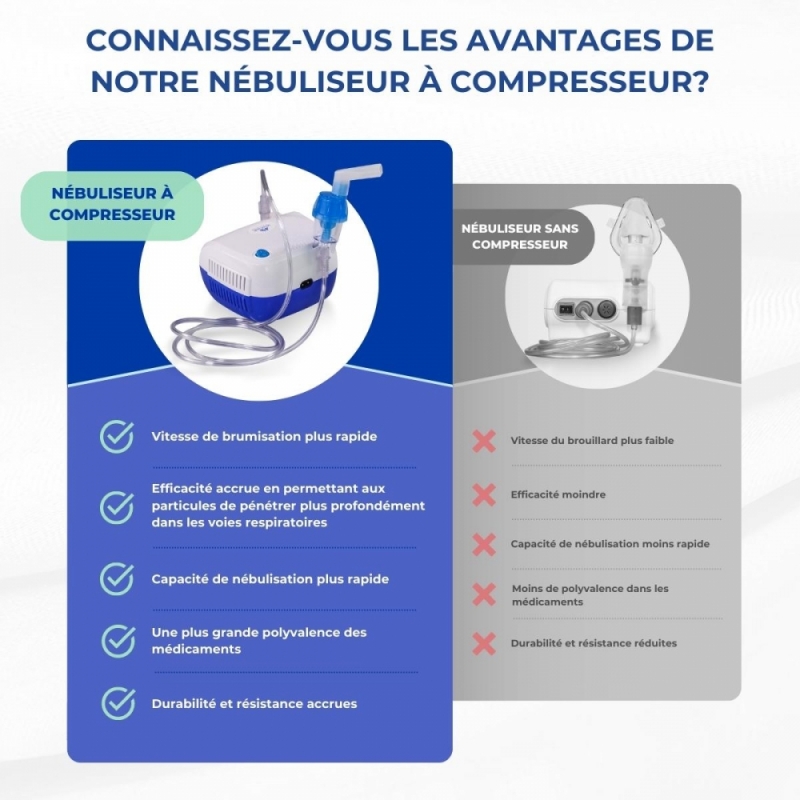 CONNAISSEZ-VOUS LES AVANTAGES DE NOTRE NÉBULISEUR À COMPRESSEUR?

NÉBULISEUR À COMPRESSEUR

Vitesse de brumisation plus rapide

Efficacité accrue en permettant aux particules de pénétrer plus profondément dans les voies respiratoires

Capacité de nébulisation plus rapide

Une plus grande polyvalence des médicaments

Durabilité et résistance accrues

NÉBULISEUR SANS COMPRESSEUR

Vitesse du brouillard plus faible

Efficacité moindre

Capacité de nébulisation moins rapide

Moins de polyvalence dans les médicaments

Durabilité et résistance réduites