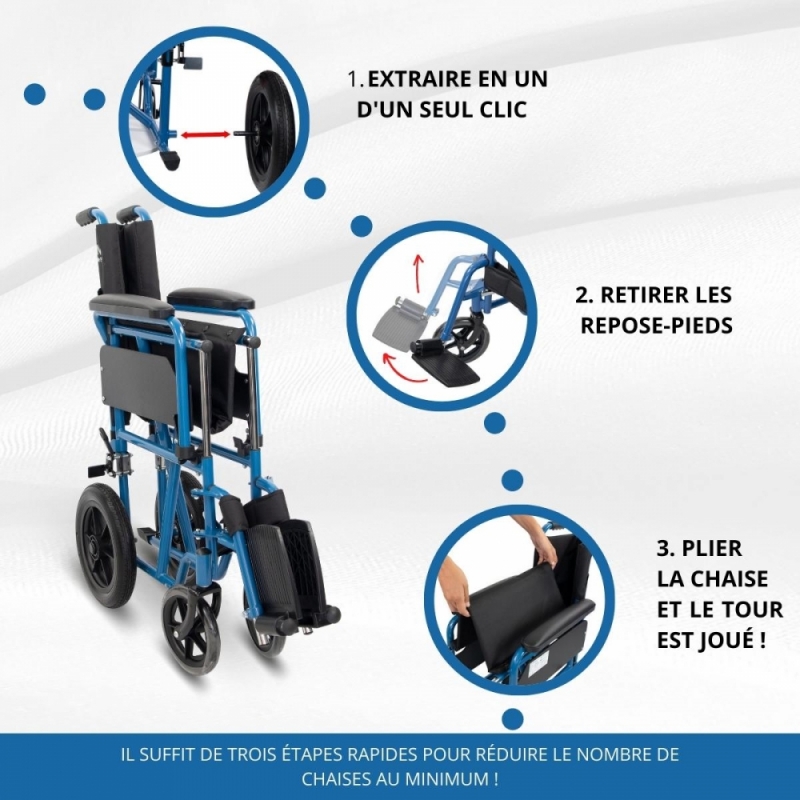 1. EXTRAIRE EN UN D'UN SEUL CLIC

2. RETIRER LES REPOSE-PIEDS

3. PLIER LA CHAISE ET LE TOUR EST JOUÉ !

IL SUFFIT DE TROIS ÉTAPES RAPIDES POUR RÉDUIRE LE NOMBRE DE CHAISES AU MINIMUM !