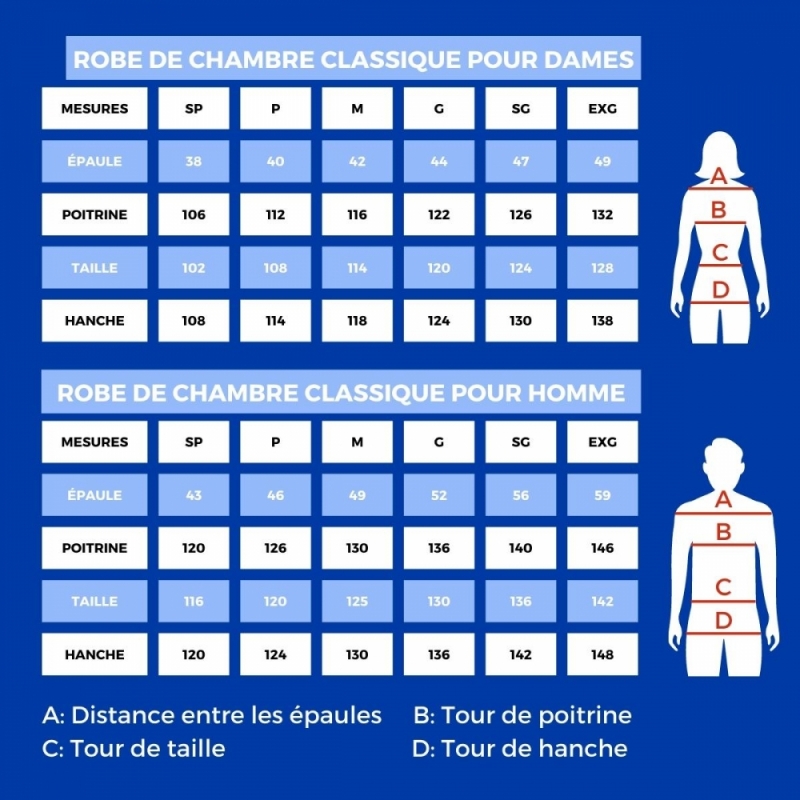 ROBE DE CHAMBRE CLASSIQUE POUR DAMES

| MESURES | SP | P | M | G | SG | EXG |
|---|---|---|---|---|---|---|
| ÉPAULE | 38 | 40 | 42 | 44 | 47 | 49 |
| POITRINE | 106 | 112 | 116 | 122 | 126 | 132 |
| TAILLE | 102 | 108 | 114 | 120 | 124 | 128 |
| HANCHE | 108 | 114 | 118 | 124 | 130 | 138 |

A
B
C
D

ROBE DE CHAMBRE CLASSIQUE POUR HOMME

| MESURES | SP | P | M | G | SG | EXG |
|---|---|---|---|---|---|---|
| ÉPAULE | 43 | 46 | 49 | 52 | 56 | 59 |
| POITRINE | 120 | 126 | 130 | 136 | 140 | 146 |
| TAILLE | 116 | 120 | 125 | 130 | 136 | 142 |
| HANCHE | 120 | 124 | 130 | 136 | 142 | 148 |

A
B
C
D

A: Distance entre les épaules
B: Tour de poitrine
C: Tour de taille
D: Tour de hanche